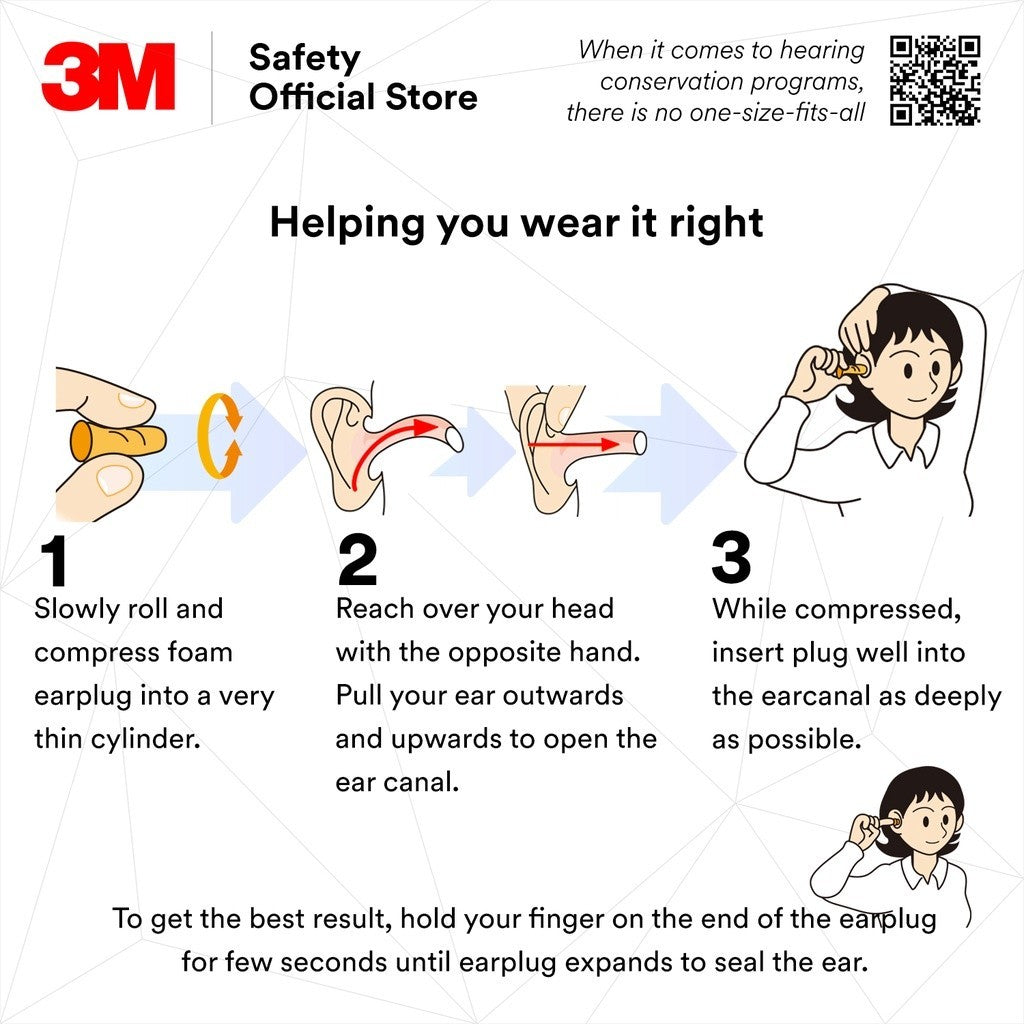 3M

Safety
Official Store

When it comes to hearing conservation programs, there is no one-size-fits-all

Helping you wear it right

1
Slowly roll and compress foam earplug into a very thin cylinder.

2
Reach over your head with the opposite hand. Pull your ear outwards and upwards to open the ear canal.

3
While compressed, insert plug well into the earcanal as deeply as possible.

To get the best result, hold your finger on the end of the earplug for few seconds until earplug expands to seal the ear.