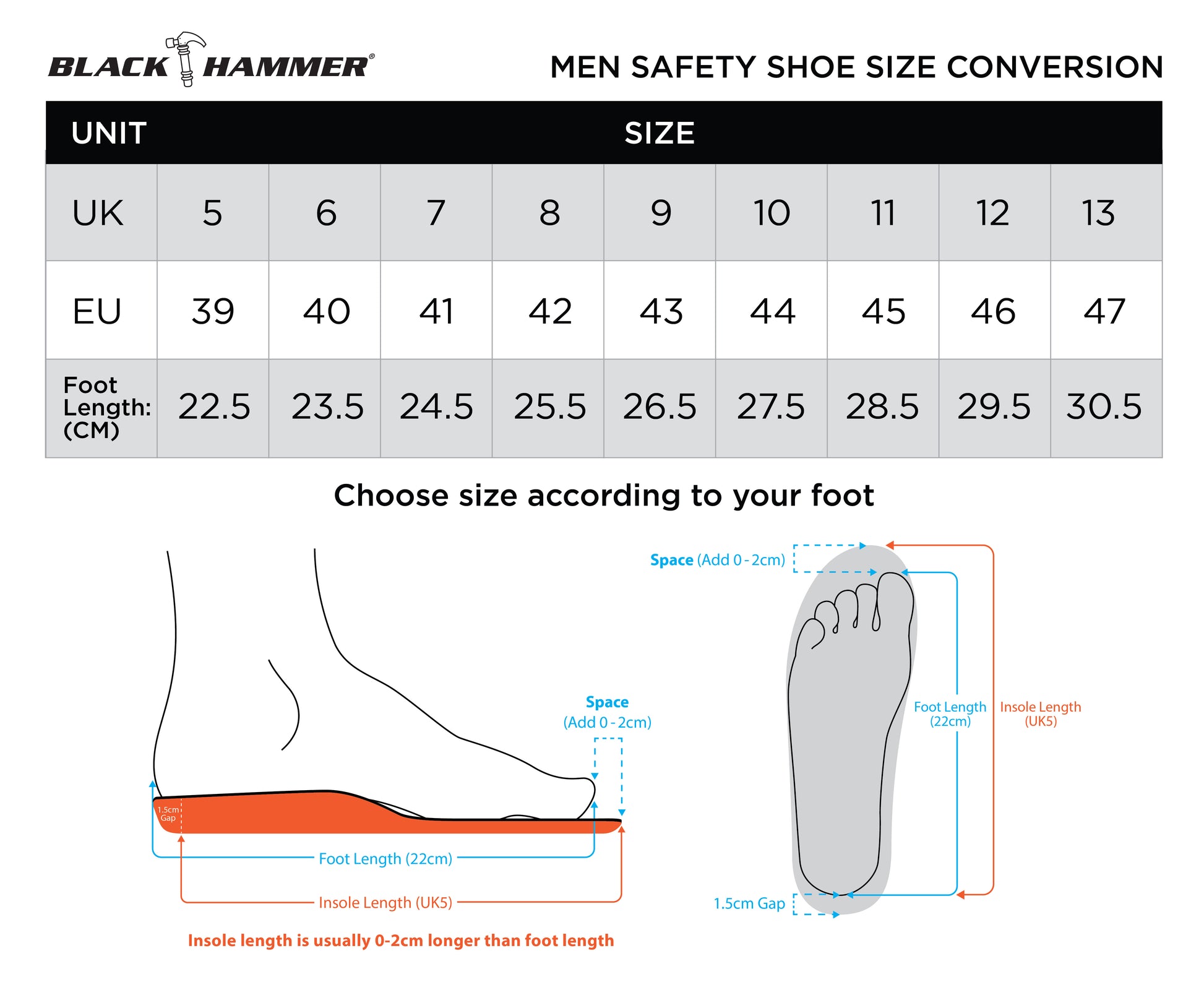 BLACK HAMMER®

MEN SAFETY SHOE SIZE CONVERSION

| UNIT | SIZE | | | | | | | | |
|---|---|---|---|---|---|---|---|---|---|
| UK | 5 | 6 | 7 | 8 | 9 | 10 | 11 | 12 | 13 |
| EU | 39 | 40 | 41 | 42 | 43 | 44 | 45 | 46 | 47 |
| Foot Length: (CM) | 22.5 | 23.5 | 24.5 | 25.5 | 26.5 | 27.5 | 28.5 | 29.5 | 30.5 |

Choose size according to your foot

Space (Add 0 - 2cm)

1.5cm Gap

Foot Length (22cm)

Insole Length (UK5)

Insole length is usually 0-2cm longer than foot length

Space (Add 0 - 2cm)

Foot Length (22cm)

Insole Length (UK5)

1.5cm Gap